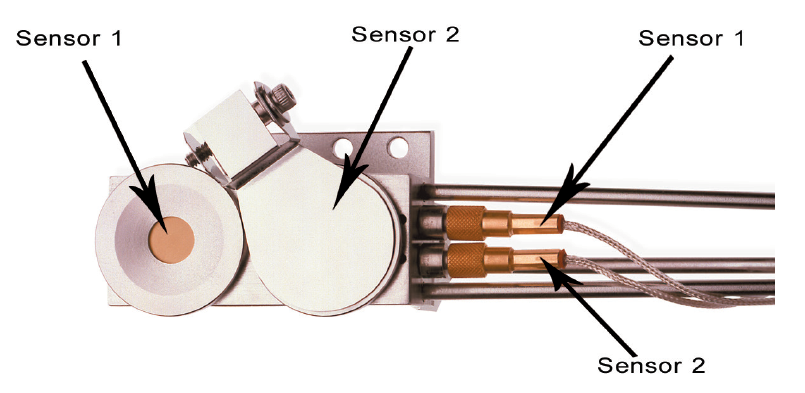 Sensor 1

Sensor 2

Sensor 1

Sensor 2